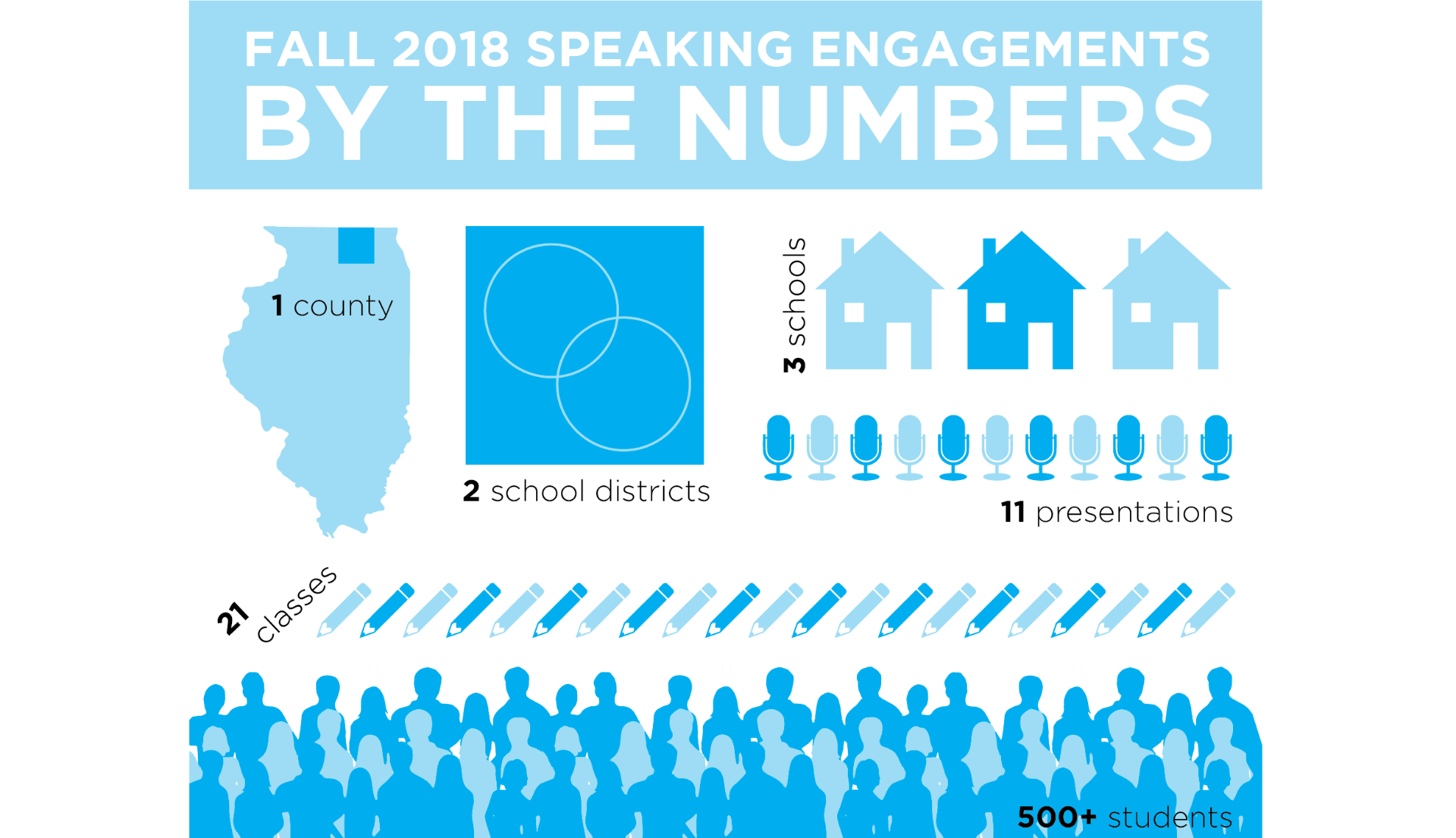 FALL 2018 SPEAKING ENGAGEMENTS
BY THE NUMBERS

1 county

2 school districts

3 schools

11 presentations

21 classes

500+ students