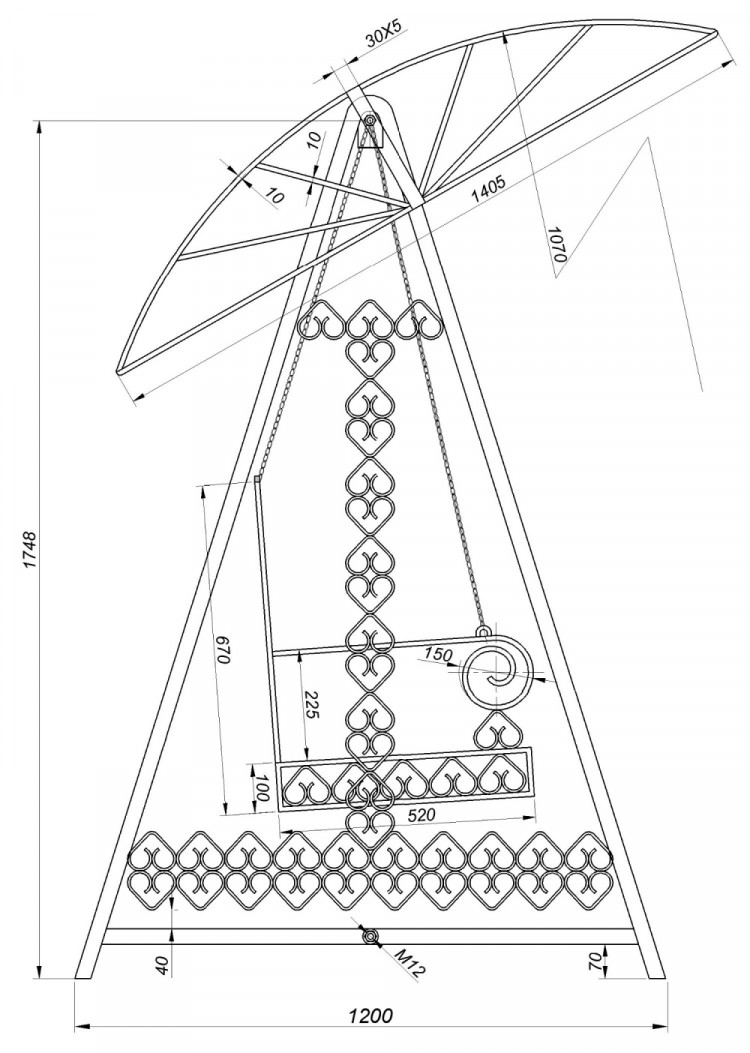 30X5
10
10
1405
1070
1748
670
150
225
100
520
40
M12
70
1200