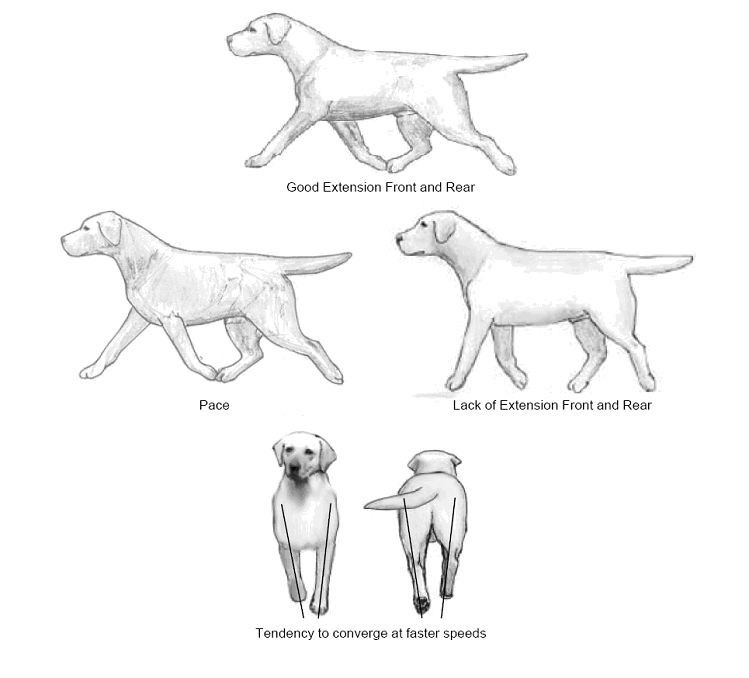 Good Extension Front and Rear

Pace

Lack of Extension Front and Rear

Tendency to converge at faster speeds