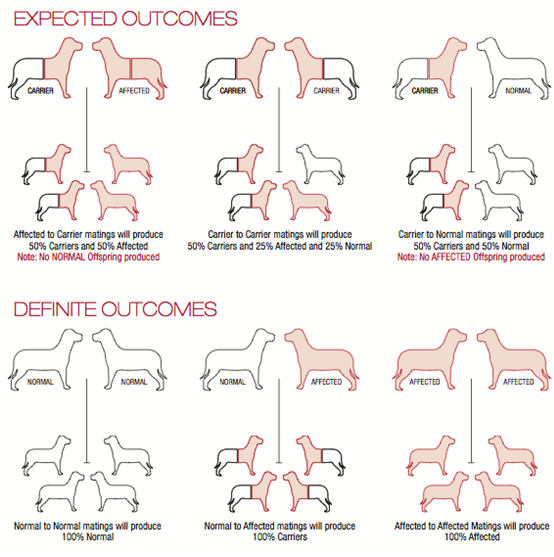 EXPECTED OUTCOMES

CARRIER AFFECTED

Affected to Carrier matings will produce
50% Carriers and 50% Affected
Note: No NORMAL Offspring produced

CARRIER CARRIER

Carrier to Carrier matings will produce
50% Carriers and 25% Affected and 25% Normal

CARRIER NORMAL

Carrier to Normal matings will produce
50% Carriers and 50% Normal
Note: No AFFECTED Offspring produced

DEFINITE OUTCOMES

NORMAL NORMAL

Normal to Normal matings will produce
100% Normal

NORMAL AFFECTED

Normal to Affected matings will produce
100% Carriers

AFFECTED AFFECTED

Affected to Affected Matings will produce
100% Affected