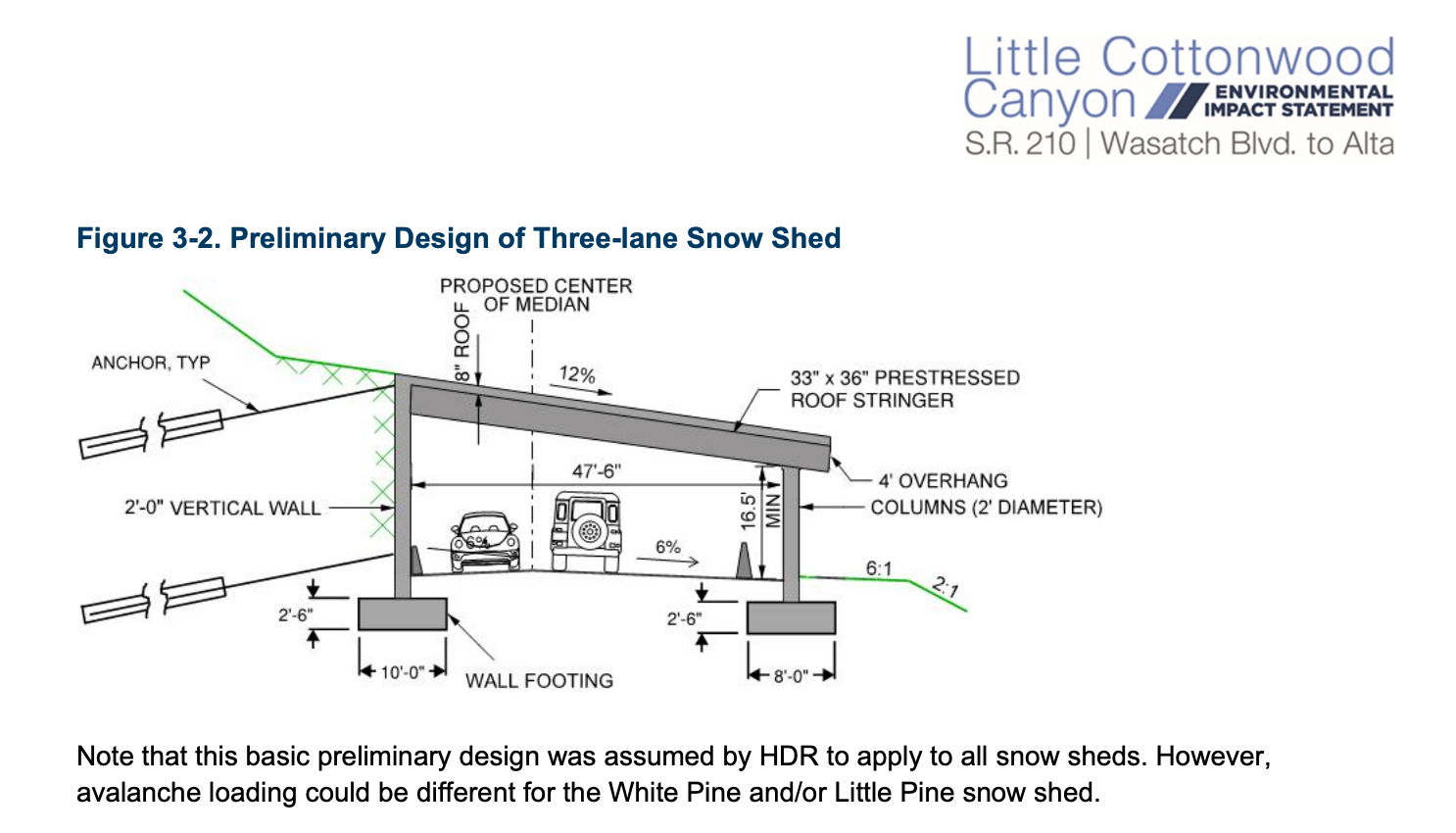 Little Cottonwood Canyon ENVIRONMENTAL IMPACT STATEMENT
S.R. 210 | Wasatch Blvd. to Alta

Figure 3-2. Preliminary Design of Three-lane Snow Shed

PROPOSED CENTER OF MEDIAN

8" ROOF

ANCHOR, TYP

12%

33" x 36" PRESTRESSED ROOF STRINGER

47'-6"

4' OVERHANG

2'-0" VERTICAL WALL

16.5' MIN

COLUMNS (2' DIAMETER)

6%

6%

6:1

2:1

2'-6"

2'-6"

10'-0"

WALL FOOTING

8'-0"

Note that this basic preliminary design was assumed by HDR to apply to all snow sheds. However, avalanche loading could be different for the White Pine and/or Little Pine snow shed.