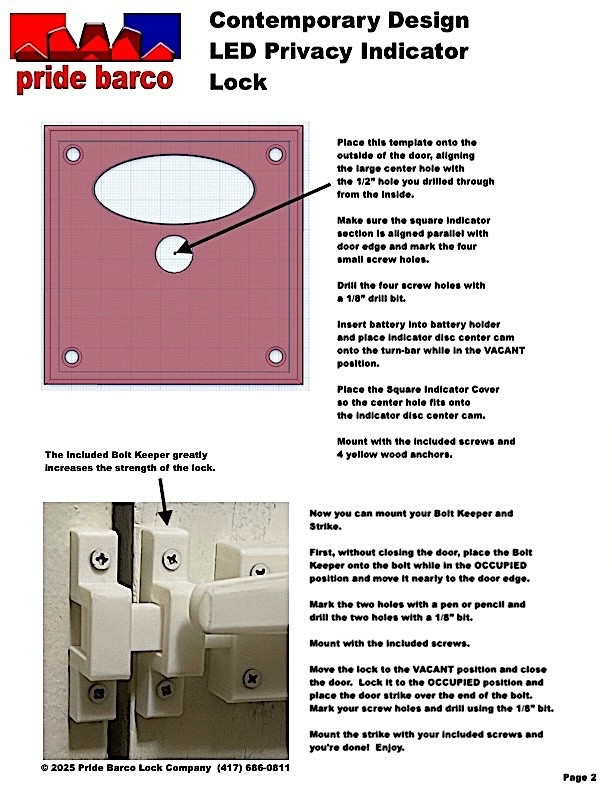 pride barco

Contemporary Design
LED Privacy Indicator
Lock

Place this template onto the outside of the door, aligning the large center hole with the 1/2" hole you drilled through from the inside.

Make sure the square indicator section is aligned parallel with door edge and mark the four small screw holes.

Drill the four screw holes with a 1/8" drill bit.

Insert battery into battery holder and place indicator disc center cam onto the turn-bar while in the VACANT position.

Place the Square Indicator Cover so the center hole fits onto the indicator disc center cam.

Mount with the included screws and 4 yellow wood anchors.

The included Bolt Keeper greatly increases the strength of the lock.

Now you can mount your Bolt Keeper and Strike.

First, without closing the door, place the Bolt Keeper onto the bolt while in the OCCUPIED position and move it nearly to the door edge.

Mark the two holes with a pen or pencil and drill the two holes with a 1/8" bit.

Mount with the included screws.

Move the lock to the VACANT position and close the door. Lock it to the OCCUPIED position and place the door strike over the end of the bolt. Mark your screw holes and drill using the 1/8" bit.

Mount the strike with your included screws and you're done! Enjoy.

© 2025 Pride Barco Lock Company (417) 686-0811

Page 2