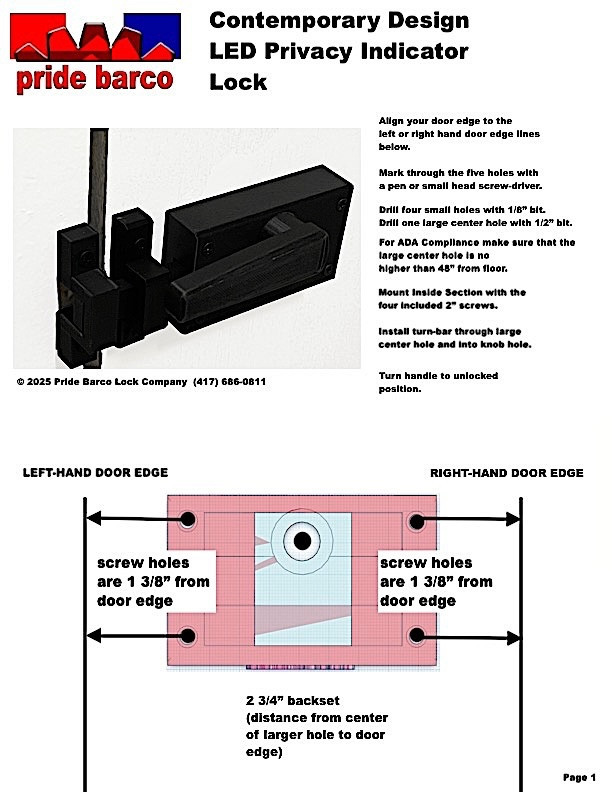 pride barco

Contemporary Design LED Privacy Indicator Lock

Align your door edge to the left or right hand door edge lines below.

Mark through the five holes with a pen or small head screw-driver.

Drill four small holes with 1/8" bit. Drill one large center hole with 1/2" bit.

For ADA Compliance make sure that the large center hole is no higher than 48" from floor.

Mount Inside Section with the four included 2" screws.

Install turn-bar through large center hole and into knob hole.

Turn handle to unlocked position.

© 2025 Pride Barco Lock Company (417) 686-0811

LEFT-HAND DOOR EDGE

RIGHT-HAND DOOR EDGE

screw holes are 1 3/8" from door edge

screw holes are 1 3/8" from door edge

2 3/4" backset (distance from center of larger hole to door edge)

Page 1