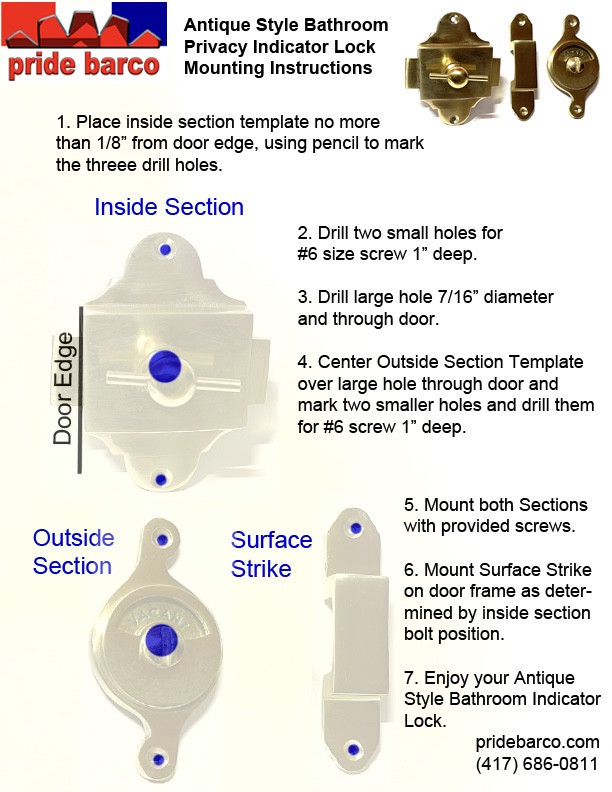 pride barco

Antique Style Bathroom Privacy Indicator Lock Mounting Instructions

1. Place inside section template no more than 1/8" from door edge, using pencil to mark the threee drill holes.

Inside Section

Door Edge

2. Drill two small holes for #6 size screw 1" deep.

3. Drill large hole 7/16" diameter and through door.

4. Center Outside Section Template over large hole through door and mark two smaller holes and drill them for #6 screw 1" deep.

Outside Section

VACANT

Surface Strike

5. Mount both Sections with provided screws.

6. Mount Surface Strike on door frame as determined by inside section bolt position.

7. Enjoy your Antique Style Bathroom Indicator Lock.

pridebarco.com
(417) 686-0811