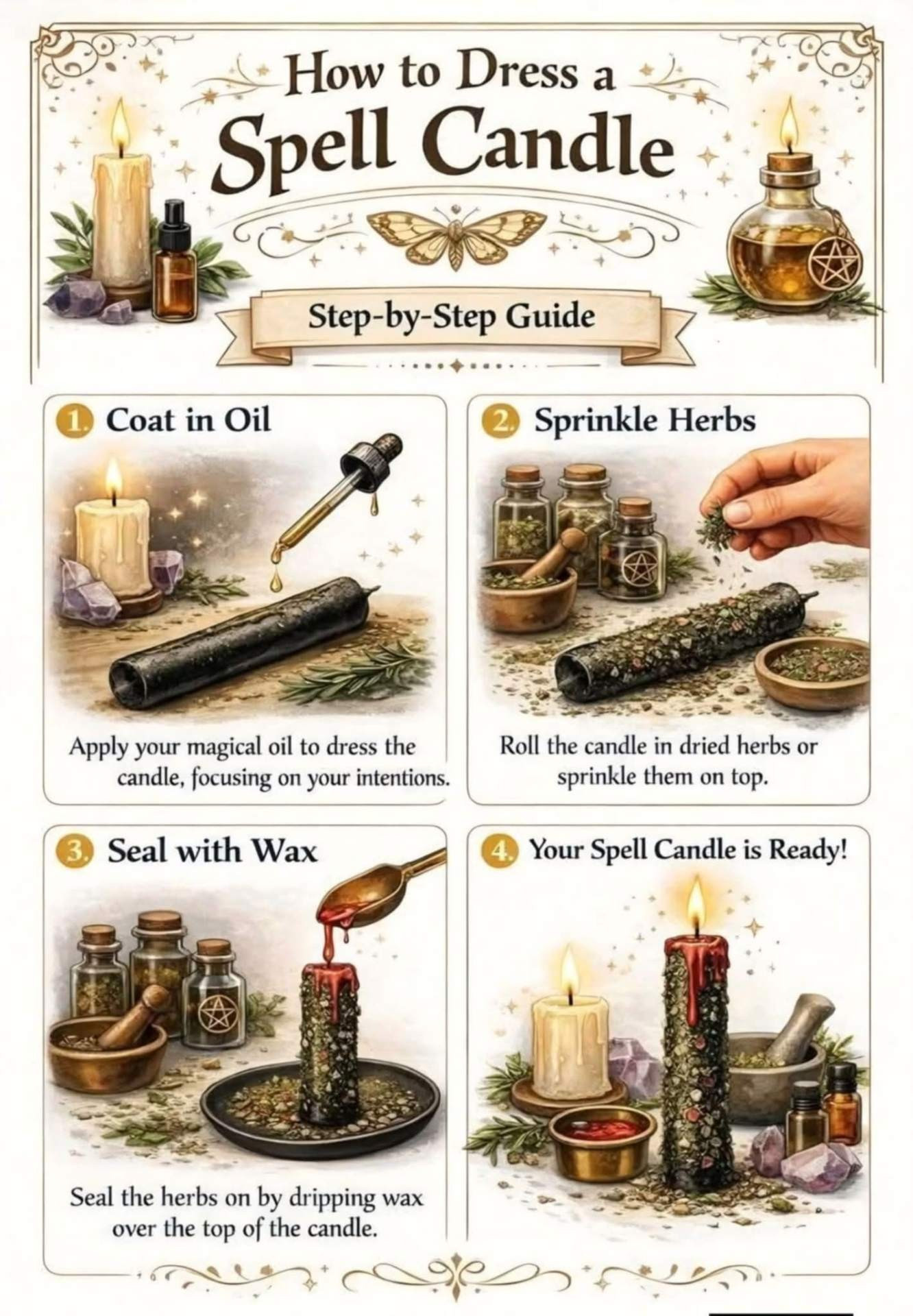 How to Dress a Spell Candle

Step-by-Step Guide

1. Coat in Oil

Apply your magical oil to dress the candle, focusing on your intentions.

2. Sprinkle Herbs

Roll the candle in dried herbs or sprinkle them on top.

3. Seal with Wax

Seal the herbs on by dripping wax over the top of the candle.

4. Your Spell Candle is Ready!