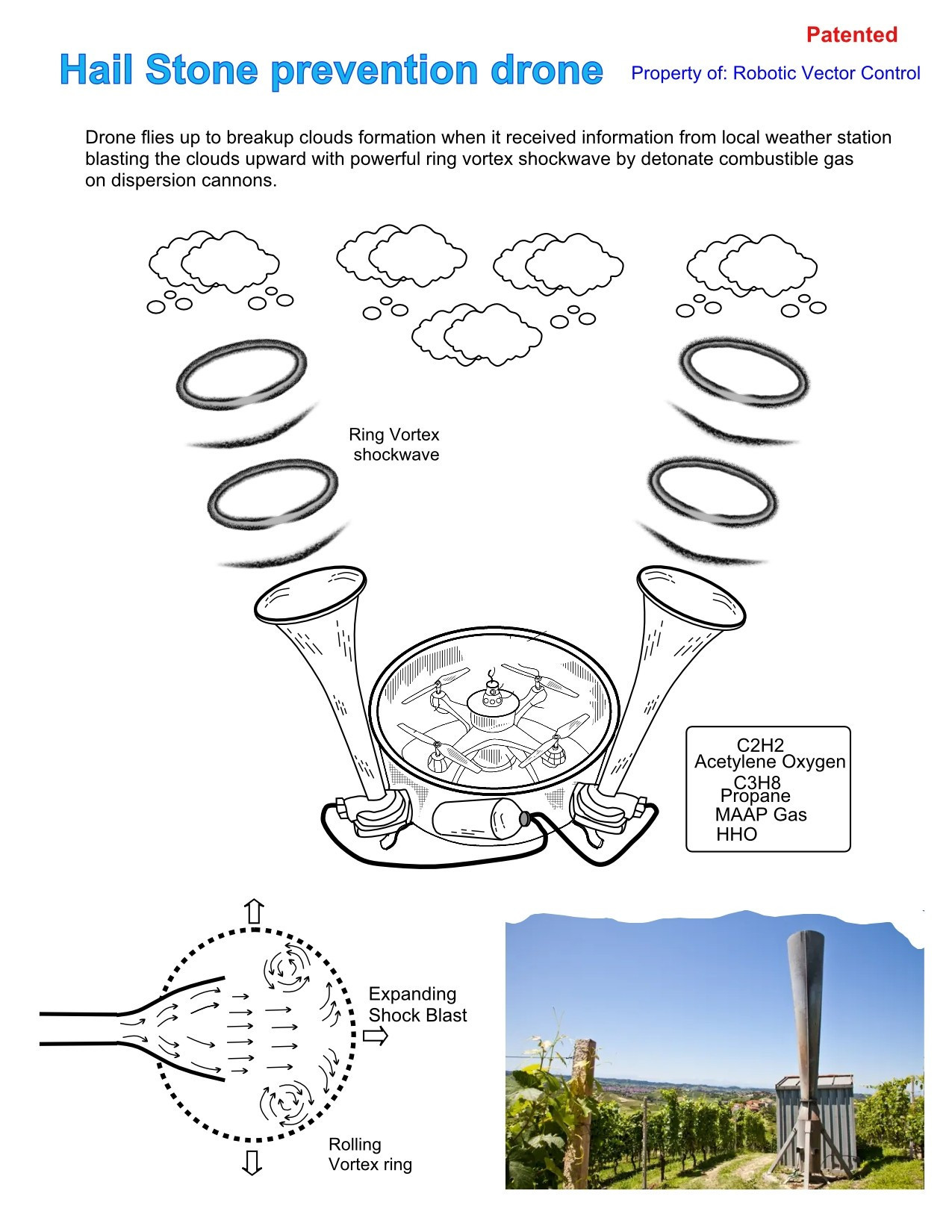 Patented

Hail Stone prevention drone

Property of: Robotic Vector Control

Drone flies up to breakup clouds formation when it received information from local weather station blasting the clouds upward with powerful ring vortex shockwave by detonate combustible gas on dispersion cannons.

Ring Vortex shockwave

C2H2
Acetylene Oxygen
C3H8
Propane
MAAP Gas
HHO

Expanding Shock Blast

Rolling Vortex ring